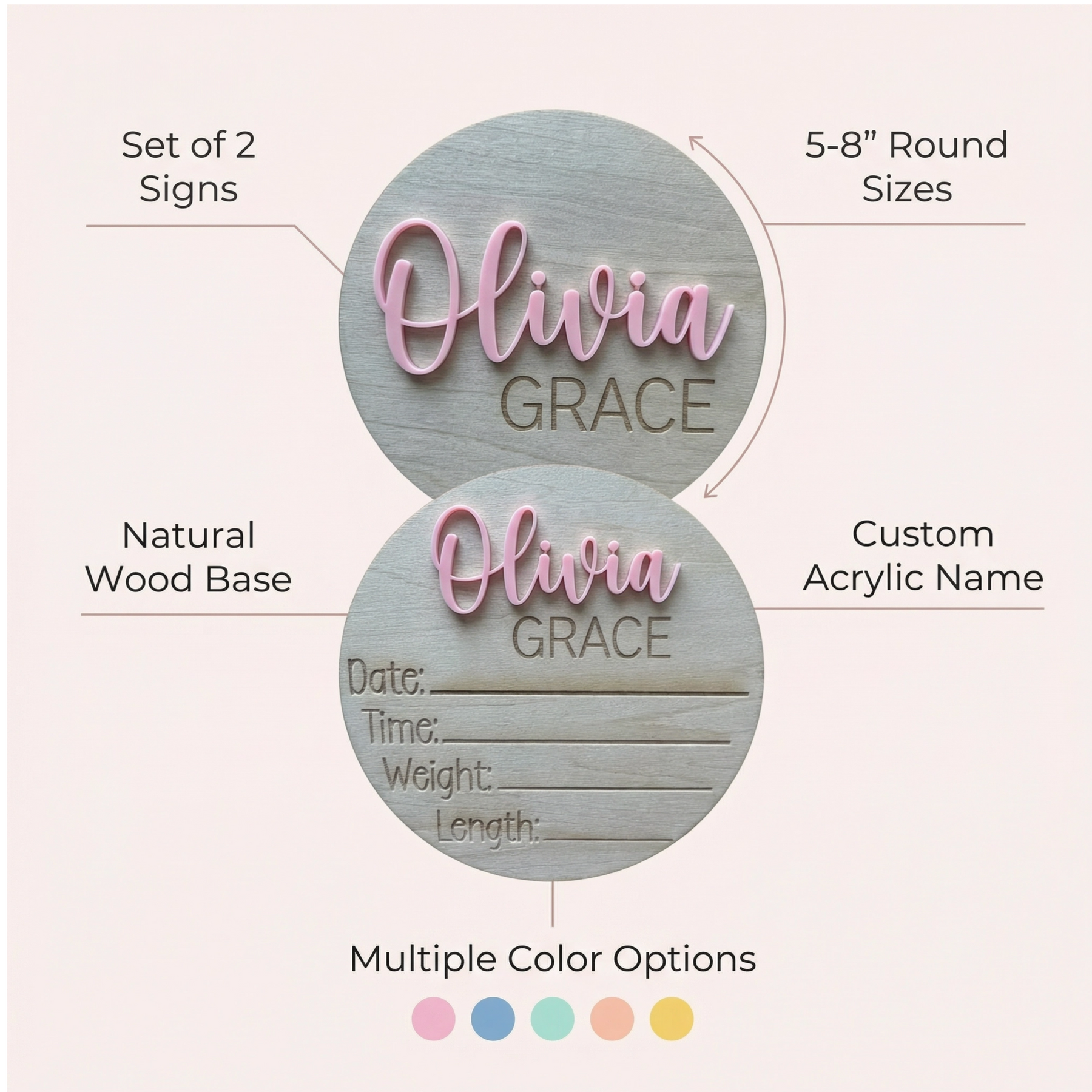 Set of 2 Signs

5-8” Round Sizes

Olivia
GRACE

Natural Wood Base

Custom Acrylic Name

Olivia
GRACE
Date:
Time:
Weight:
Length:

Multiple Color Options